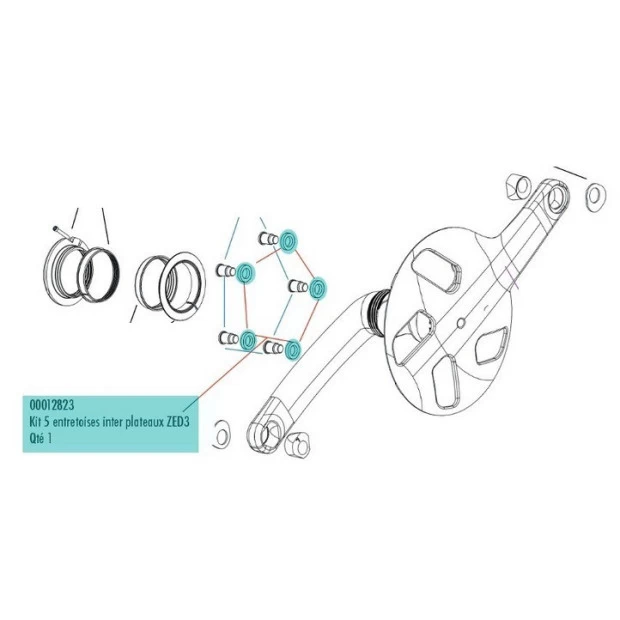 00012823
Kit 5 entretoises inter plateaux ZED3
Qté 1